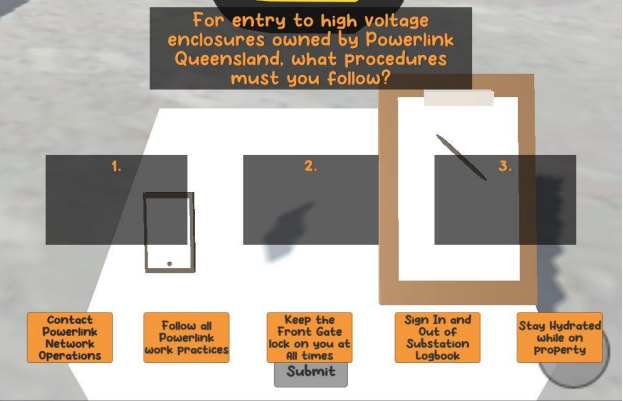 For entry to high voltage enclosures owned by Powerlink Queensland, what procedures must you follow?

1.

2.

3.

Contact Powerlink Network Operations

Follow all Powerlink work practices

Keep the Front Gate lock on you at All times

Sign In and Out of Substation Logbook

Stay Hydrated while on property

Submit